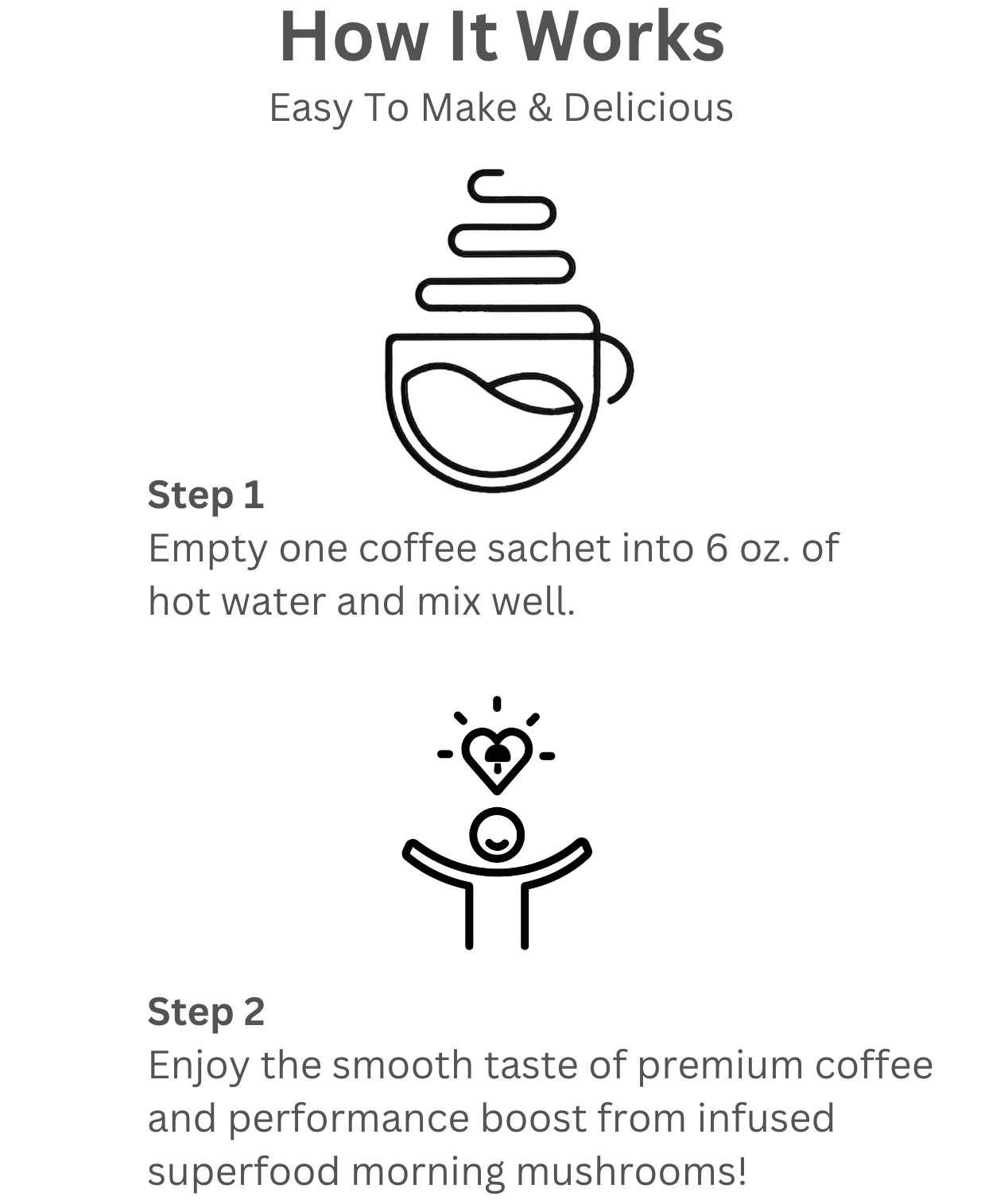 How It Works
Easy To Make & Delicious

Step 1
Empty one coffee sachet into 6 oz. of hot water and mix well.

Step 2
Enjoy the smooth taste of premium coffee and performance boost from infused superfood morning mushrooms!